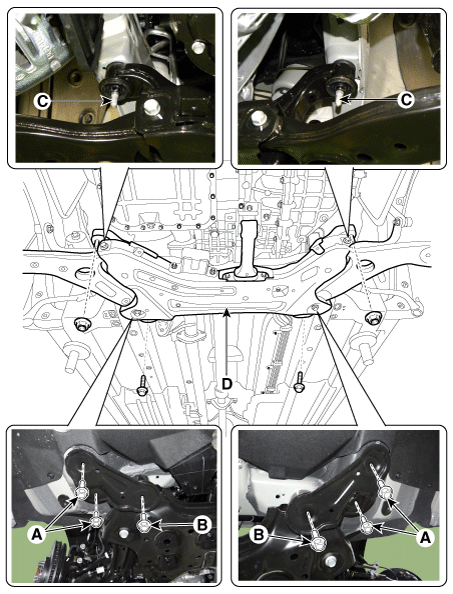 C
C
D
A
B
B
A