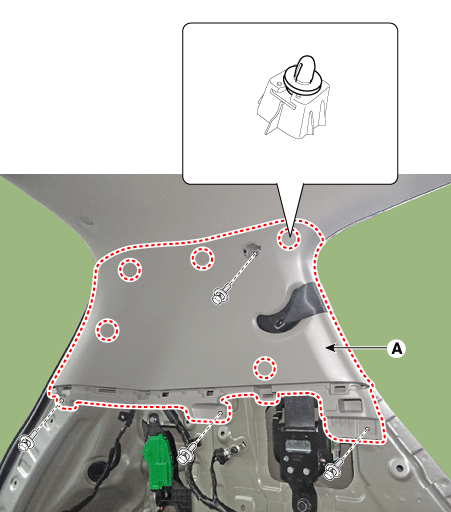 A