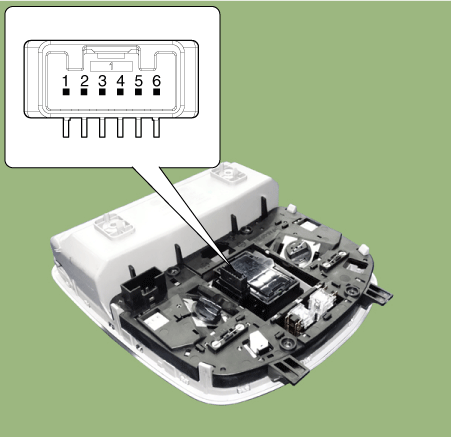 1
1 2 3 4 5 6