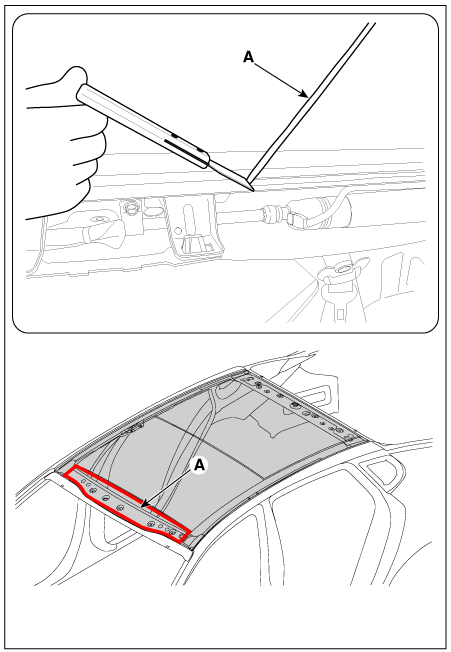 A

A