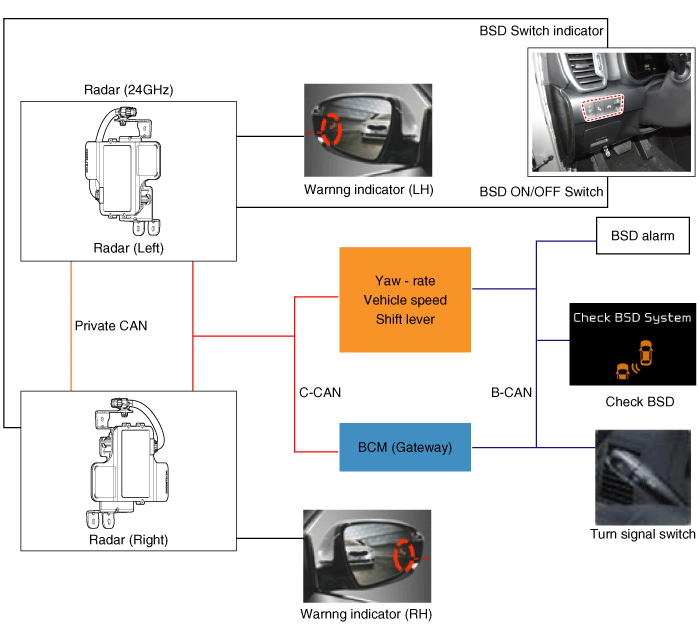 BSD Switch indicator

Radar (24GHz)

Warnng indicator (LH)

BSD ON/OFF Switch

Radar (Left)

BSD alarm

Yaw - rate
Vehicle speed
Shift lever

Private CAN

Check BSD System

C-CAN

B-CAN

Check BSD

BCM (Gateway)

Radar (Right)

Turn signal switch

Warnng indicator (RH)