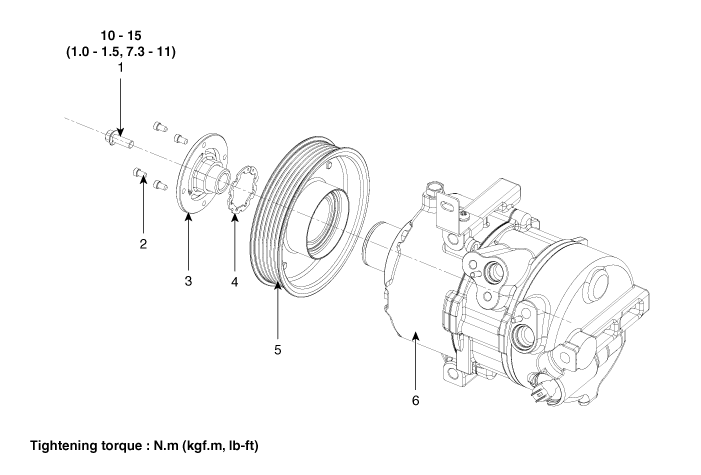 10 - 15
(1.0 - 1.5, 7.3 - 11)
1

2

3

4

5

6

Tightening torque : N.m (kgf.m, lb-ft)