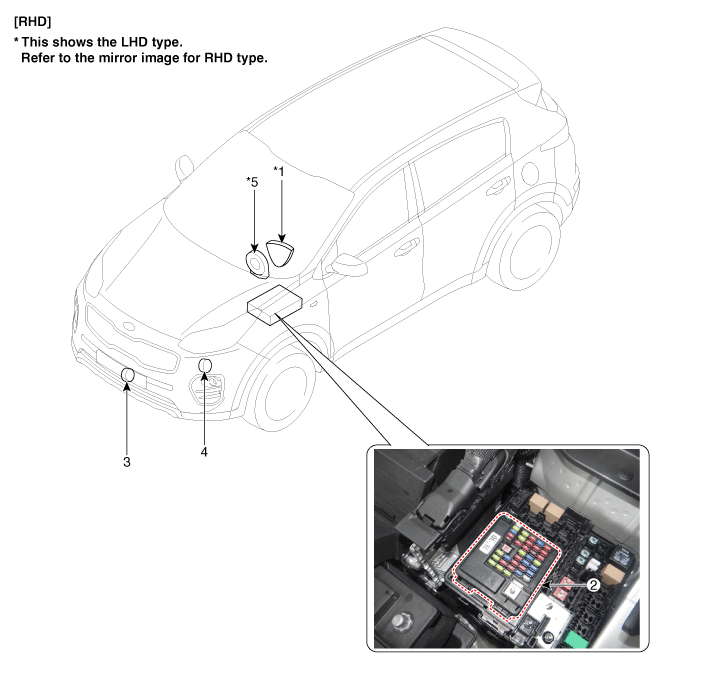 [RHD]

* This shows the LHD type.
Refer to the mirror image for RHD type.

*5
*1
3
4
2