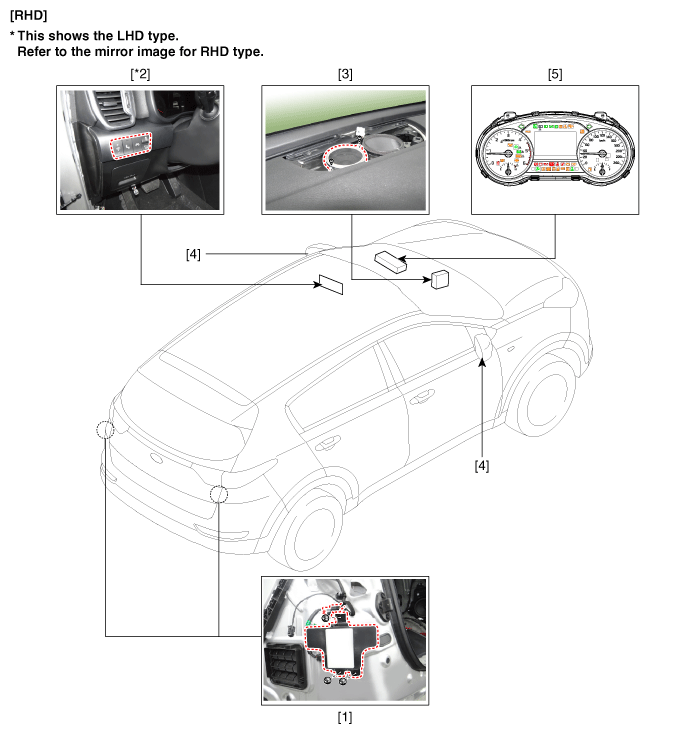 [RHD]

* This shows the LHD type.
Refer to the mirror image for RHD type.

[*2]

[3]

[5]

[4]

[4]

[1]