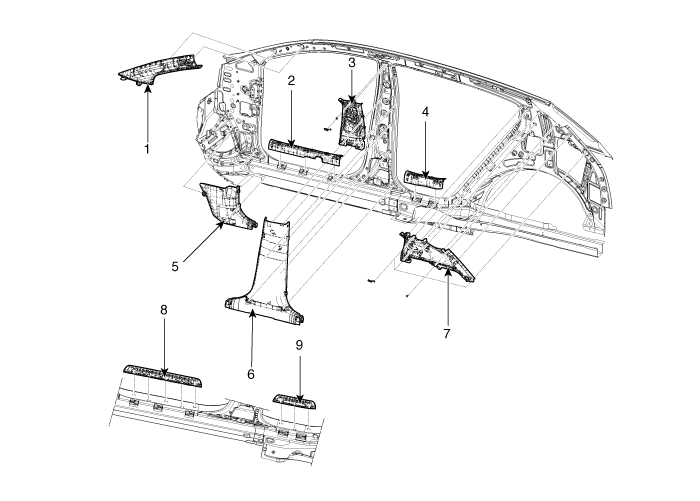 1
2
3
4
5
6
7
8
9