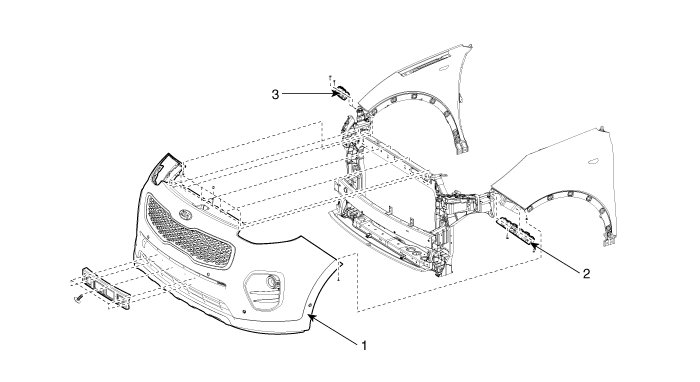 3
2
1