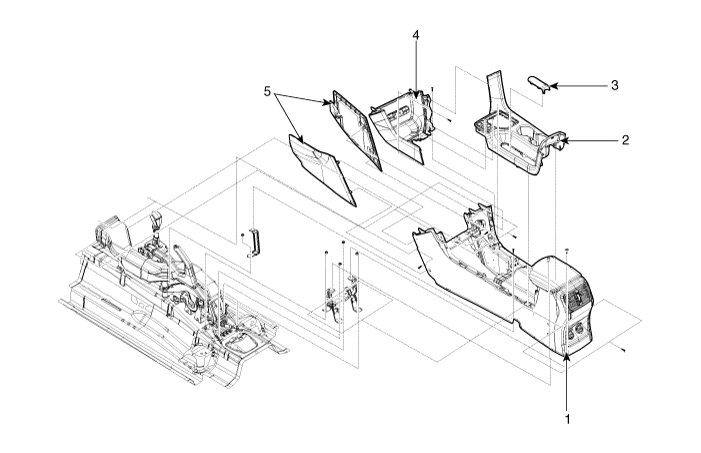 4
5
3
2
1